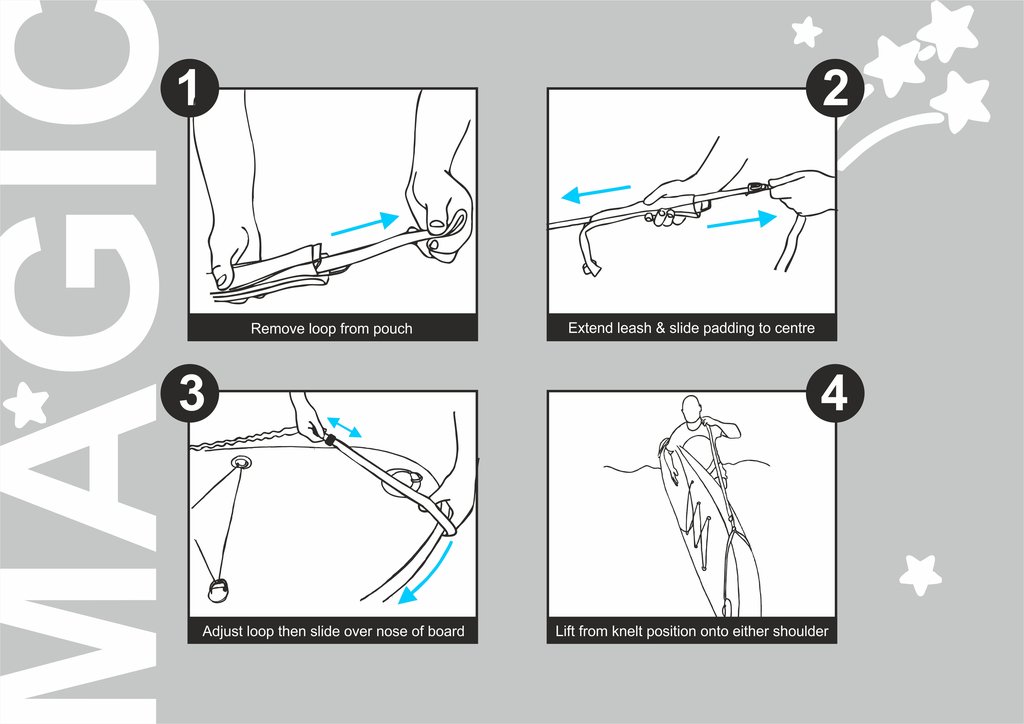 MAGIC

1
Remove loop from pouch

2
Extend leash & slide padding to centre

3
Adjust loop then slide over nose of board

4
Lift from knelt position onto either shoulder